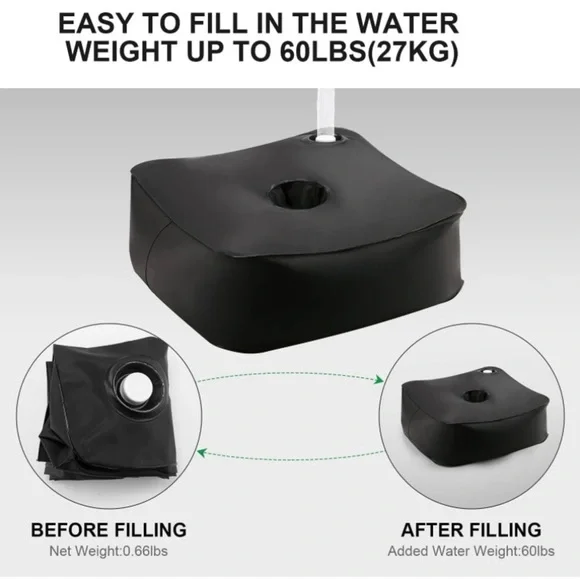 EASY TO FILL IN THE WATER
WEIGHT UP TO 60LBS(27KG)

BEFORE FILLING
Net Weight:0.66lbs

AFTER FILLING
Added Water Weight:60lbs